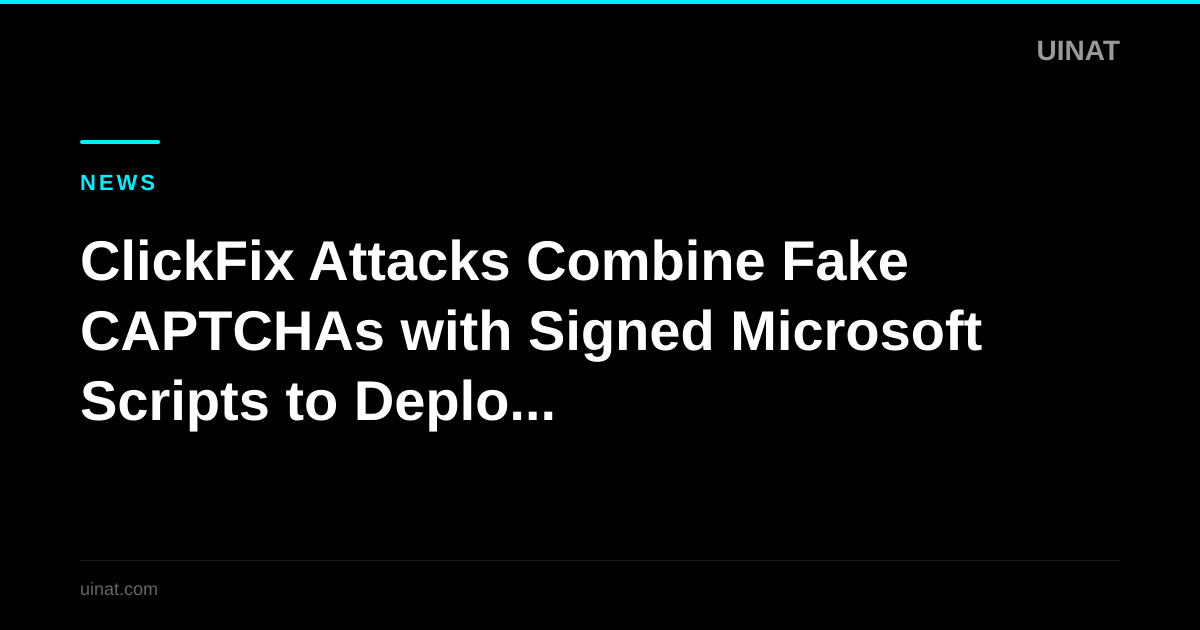 UINAT

NEWS

ClickFix Attacks Combine Fake CAPTCHAs with Signed Microsoft Scripts to Deplo...

uinat.com